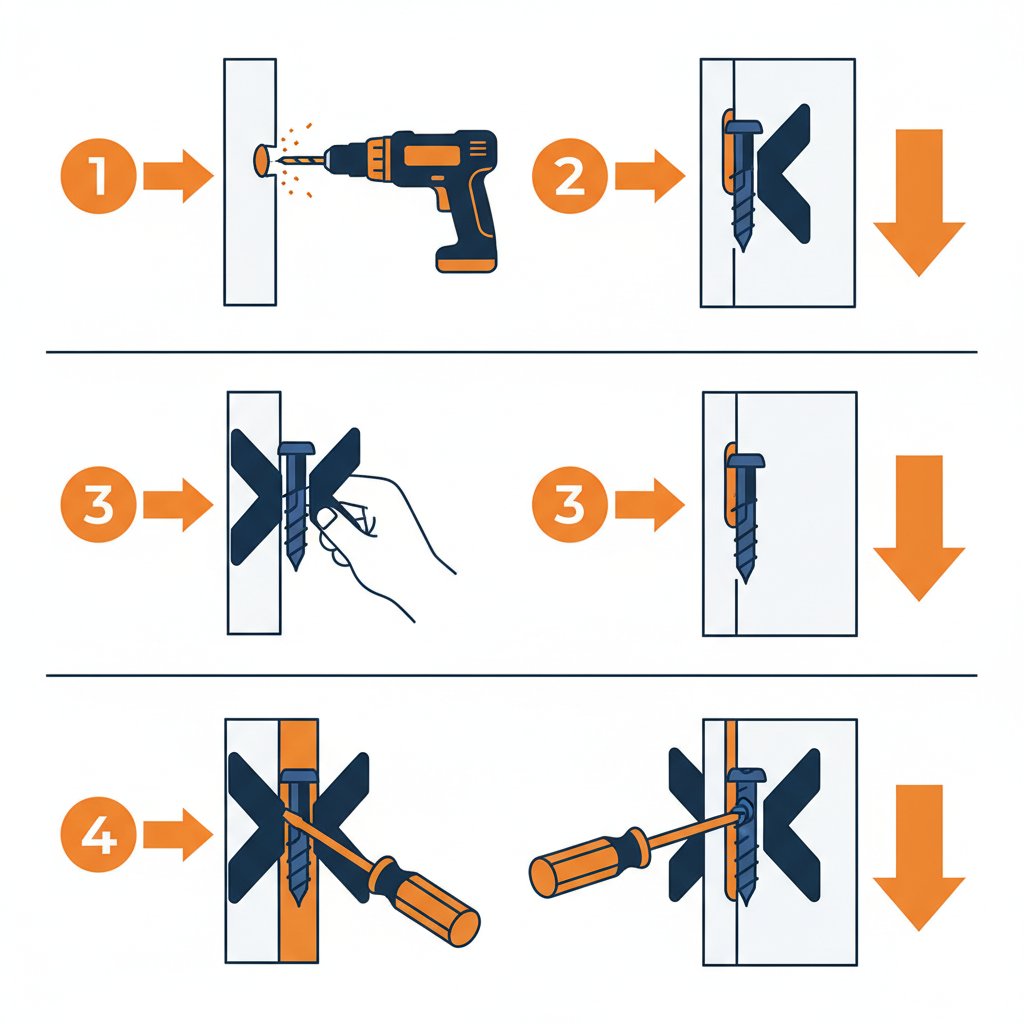 1
2
3
3
4